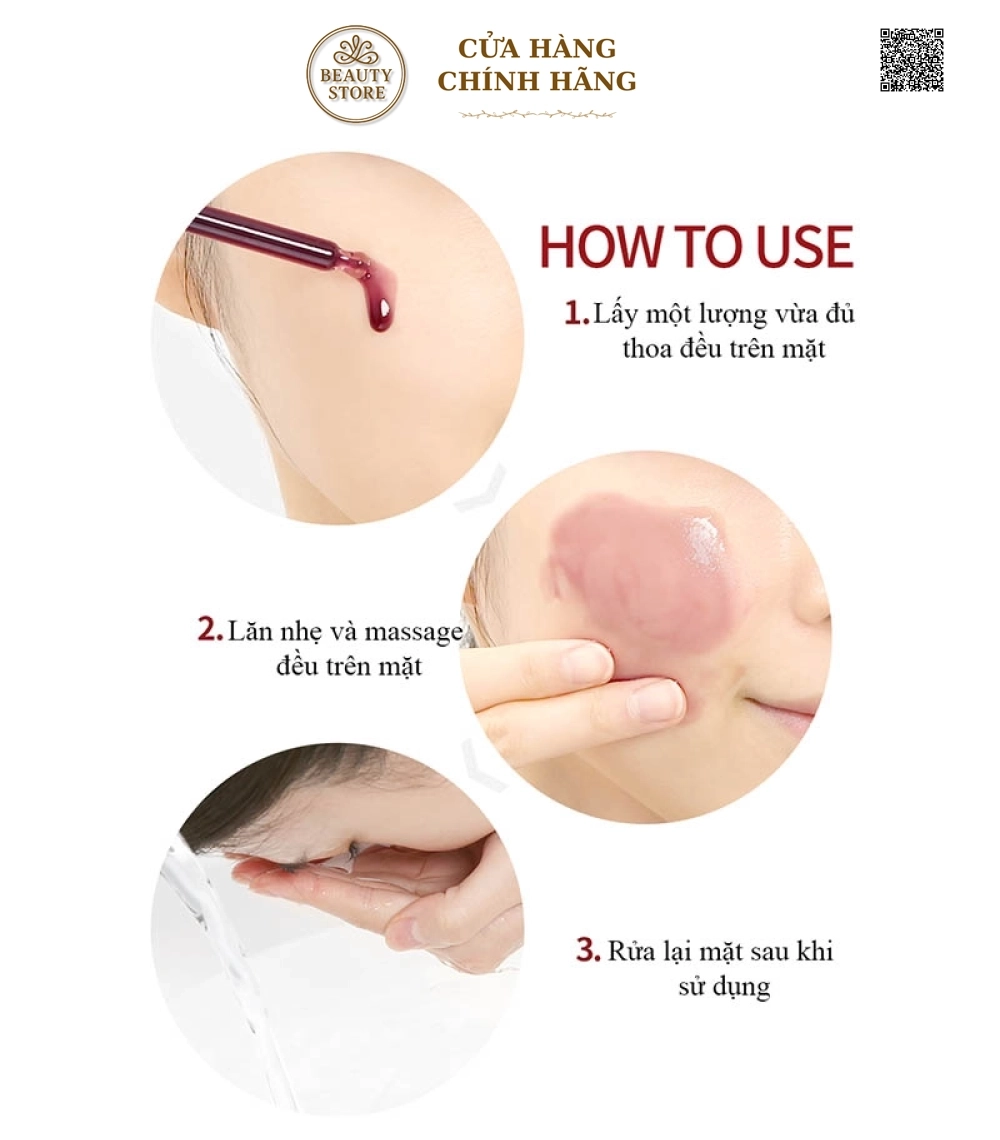 BEAUTY STORE

CỬA HÀNG CHÍNH HÃNG

HOW TO USE

1. Lấy một lượng vừa đủ thoa đều trên mặt

2. Lăn nhẹ và massage đều trên mặt

3. Rửa lại mặt sau khi sử dụng